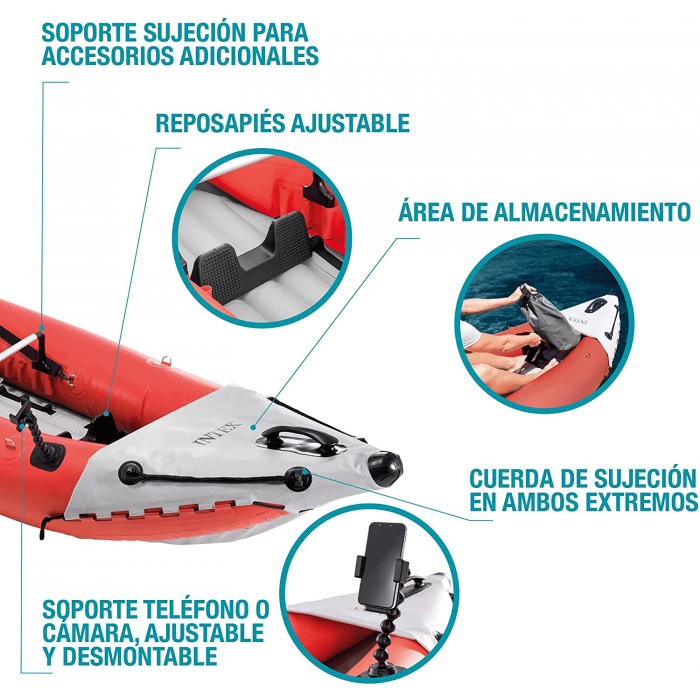 SOPORTE SUJECIÓN PARA ACCESORIOS ADICIONALES

REPOSAPIÉS AJUSTABLE

ÁREA DE ALMACENAMIENTO

INTEX

INTEX

CUERDA DE SUJECIÓN EN AMBOS EXTREMOS

SOPORTE TELÉFONO O CÁMARA, AJUSTABLE Y DESMONTABLE